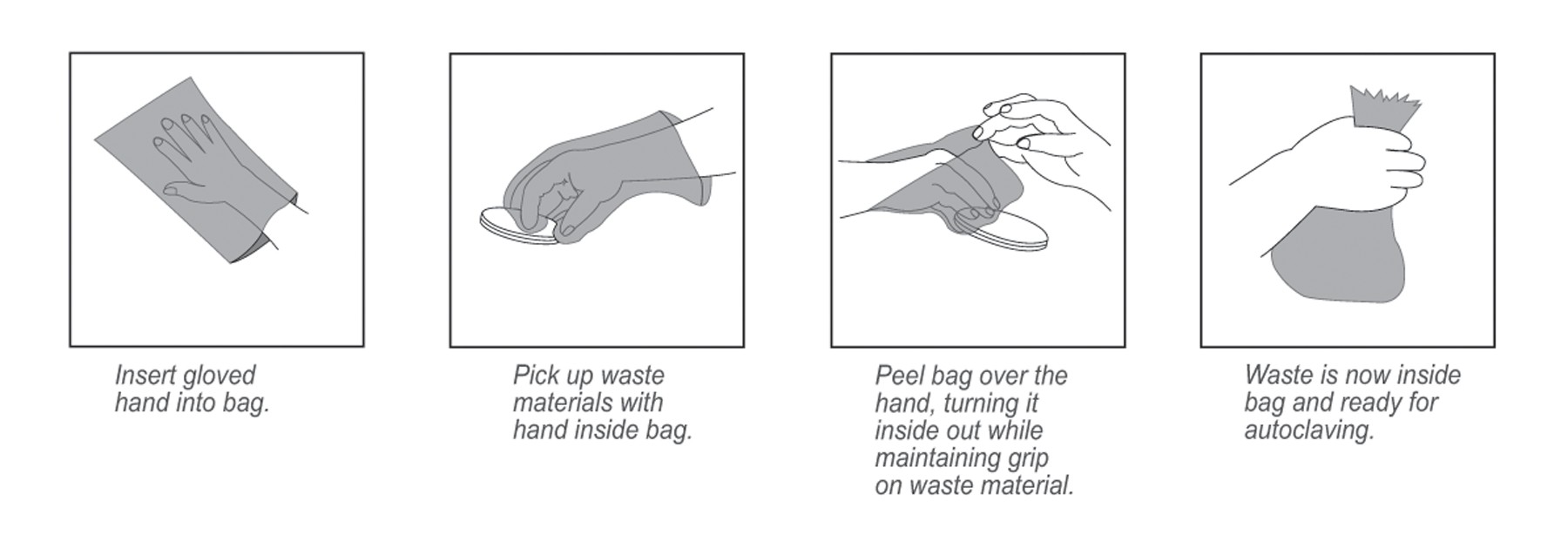 Insert gloved hand into bag.

Pick up waste materials with hand inside bag.

Peel bag over the hand, turning it inside out while maintaining grip on waste material.

Waste is now inside bag and ready for autoclaving.